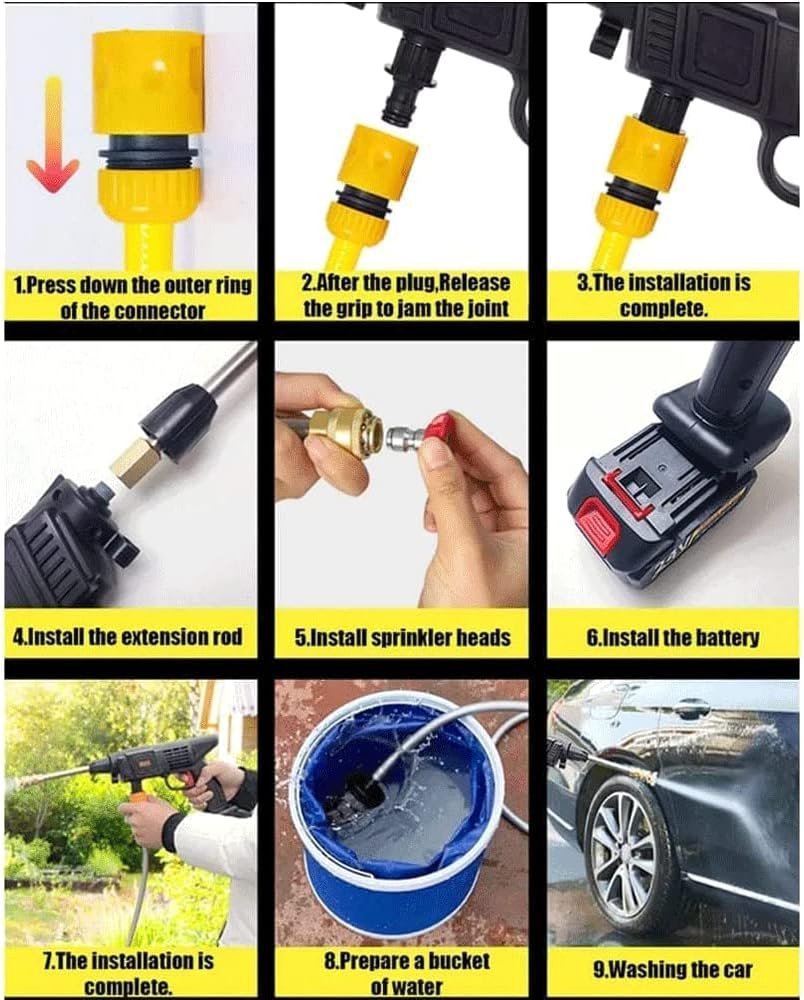 1.Press down the outer ring of the connector

2.After the plug,Release the grip to jam the joint

3.The installation is complete.

4.Install the extension rod

5.Install sprinkler heads

6.Install the battery

7.The installation is complete.

8.Prepare a bucket of water

9.Washing the car